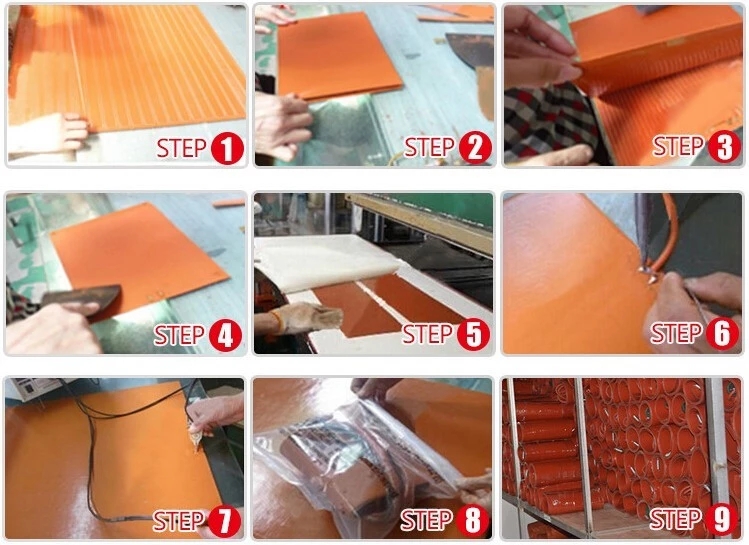 STEP 1
STEP 2
STEP 3
STEP 4
STEP 5
STEP 6
STEP 7
STEP 8
STEP 9